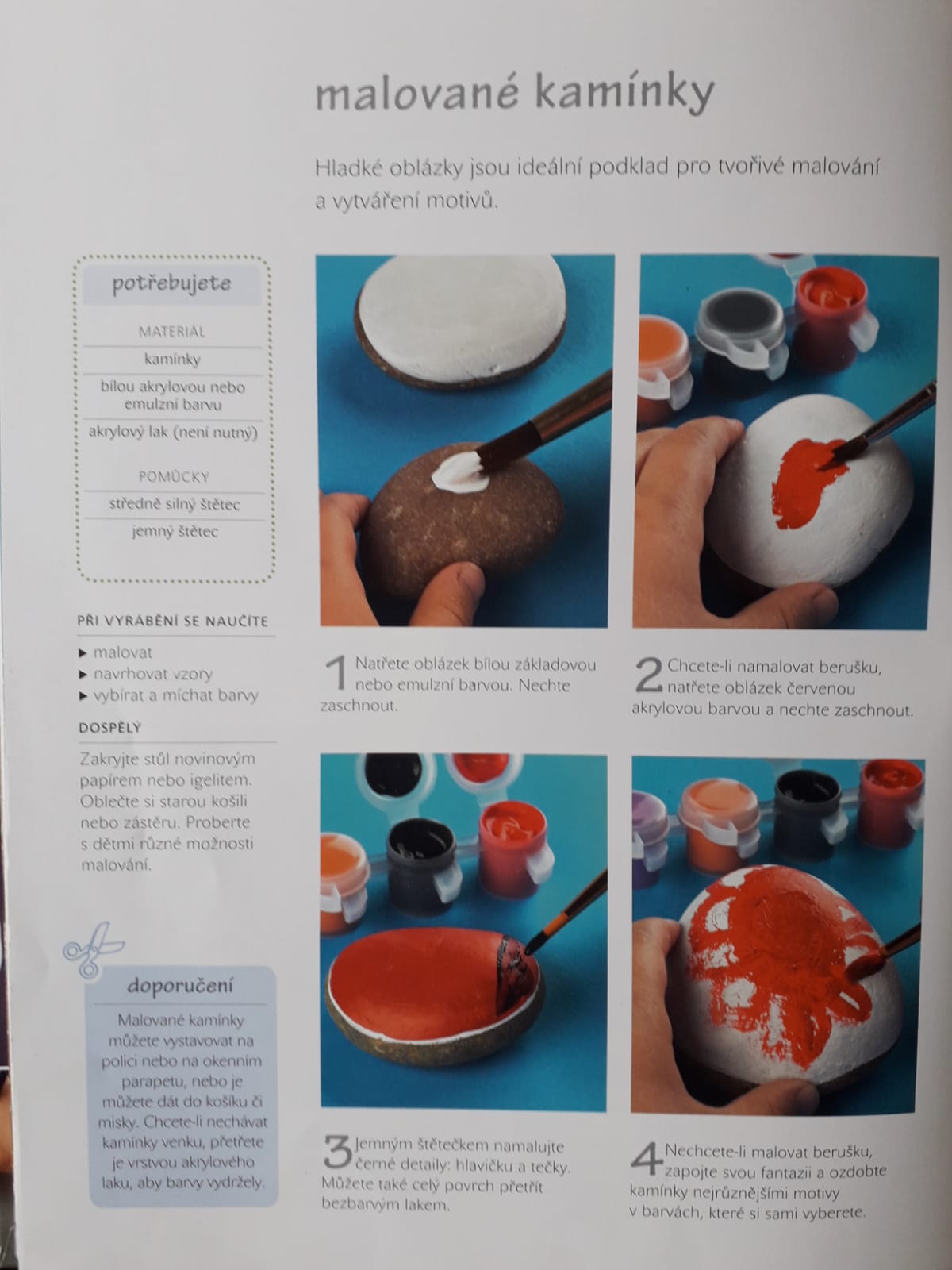 malované kamínky

Hladké oblázky jsou ideální podklad pro tvořivé malování a vytváření motivů.

potřebujete

MATERIÁL

kamínky

bílou akrylovou nebo emulzní barvu

akrylový lak (není nutný)

POMŮCKY

středně silný štětec

jemný štětec

PŘI VYRÁBĚNÍ SE NAUČÍTE

▸ malovat
▸ navrhovat vzory
▸ vybírat a míchat barvy

DOSPĚLÝ

Zakryjte stůl novinovým papírem nebo igelitem. Oblečte si starou košili nebo zástěru. Proberte s dětmi různé možnosti malování.

doporučení

Malované kamínky můžete vystavovat na polici nebo na okenním parapetu, nebo je můžete dát do košíku či misky. Chcete-li nechávat kamínky venku, přetřete je vrstvou akrylového laku, aby barvy vydržely.

1 Natřete oblázek bílou základovou nebo emulzní barvou. Nechte zaschnout.

2 Chcete-li namalovat berušku, natřete oblázek červenou akrylovou barvou a nechte zaschnout.

3 Jemným štětečkem namalujte černé detaily: hlavičku a tečky. Můžete také celý povrch přetřít bezbarvým lakem.

4 Nechcete-li malovat berušku, zapojte svou fantazii a ozdobte kamínky nejrůznějšími motivy v barvách, které si sami vyberete.